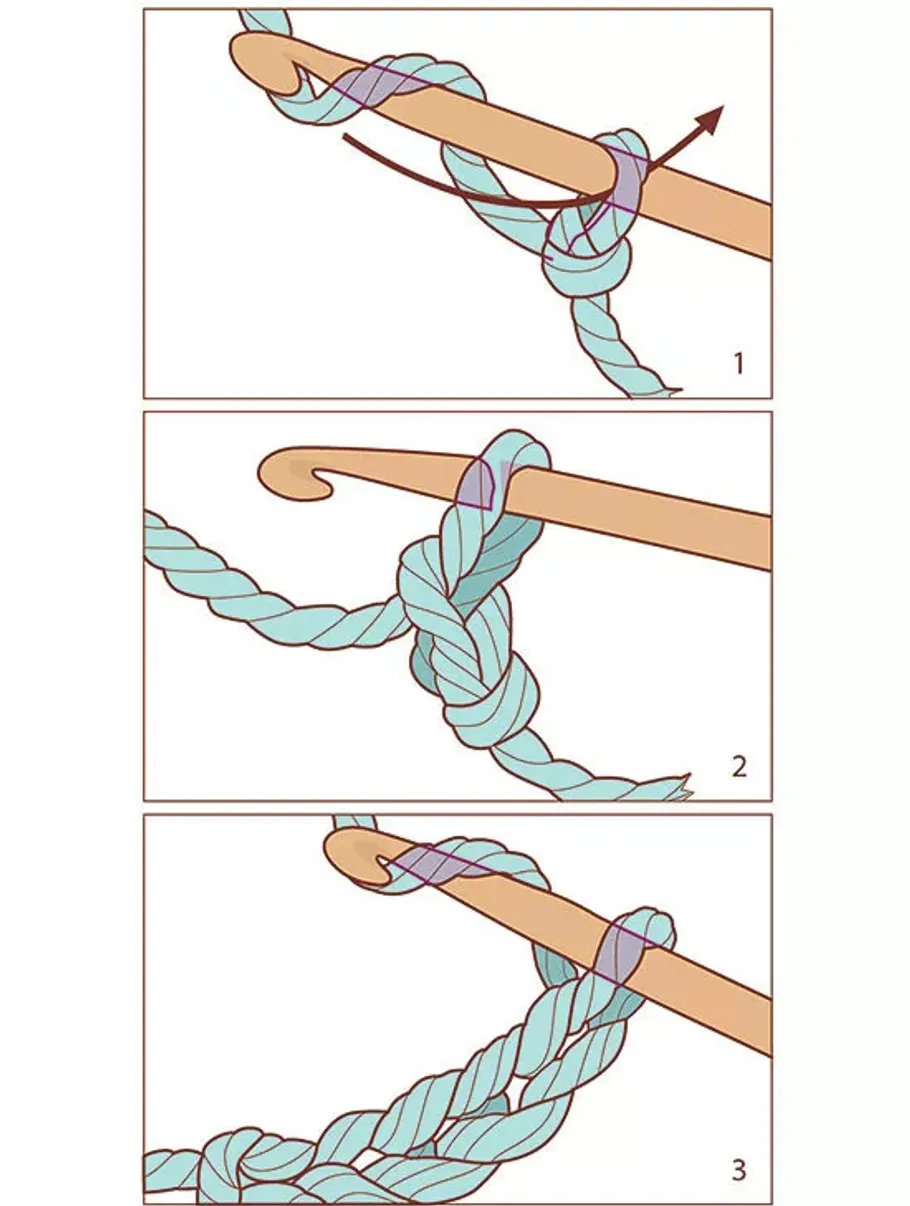 1

2

3