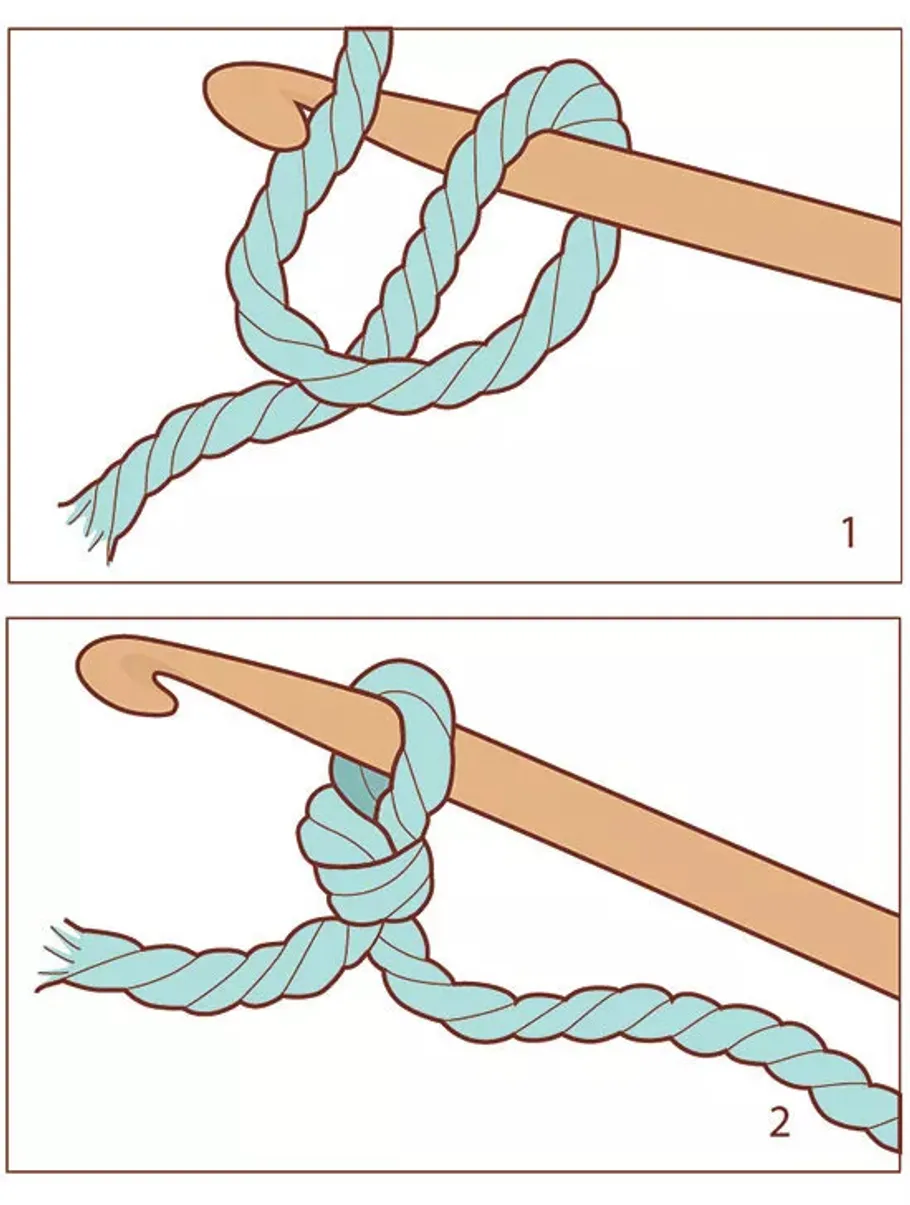 1

2